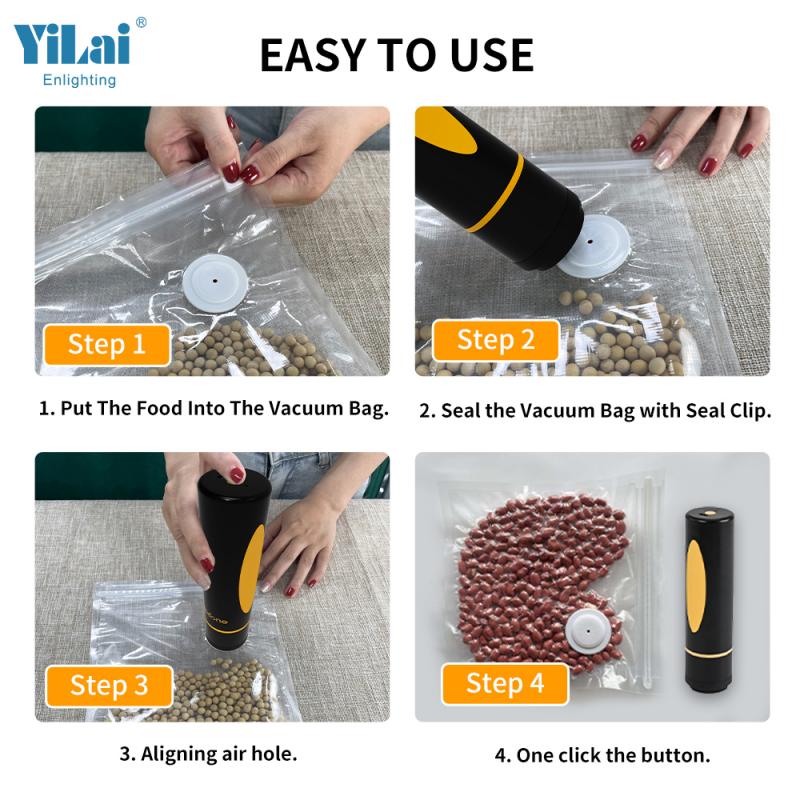 YiLai®
Enlighting

EASY TO USE

Step 1

1. Put The Food Into The Vacuum Bag.

Step 2

2. Seal the Vacuum Bag with Seal Clip.

Step 3

3. Aligning air hole.

Step 4

4. One click the button.