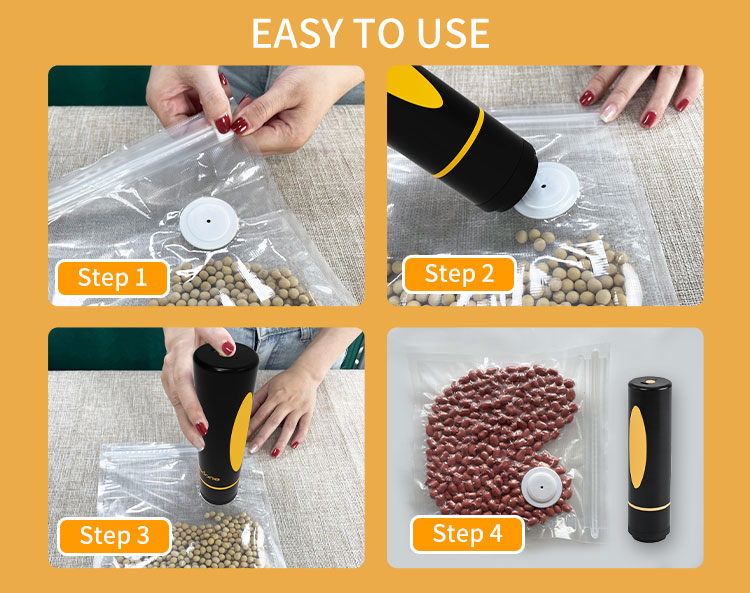 EASY TO USE

Step 1

Step 2

Step 3

Step 4